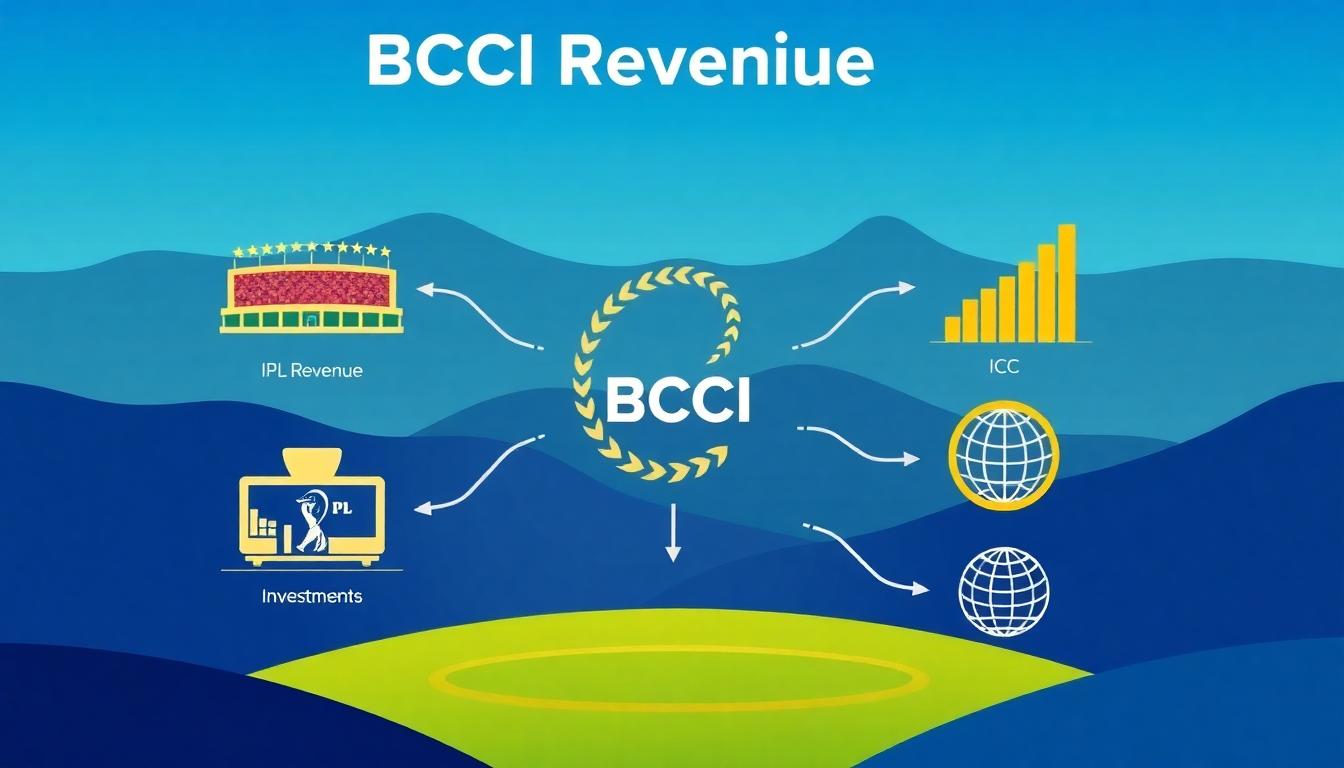 BCCI Reveniue

IPL Revenue

BCCI

ICC

PL

Investments